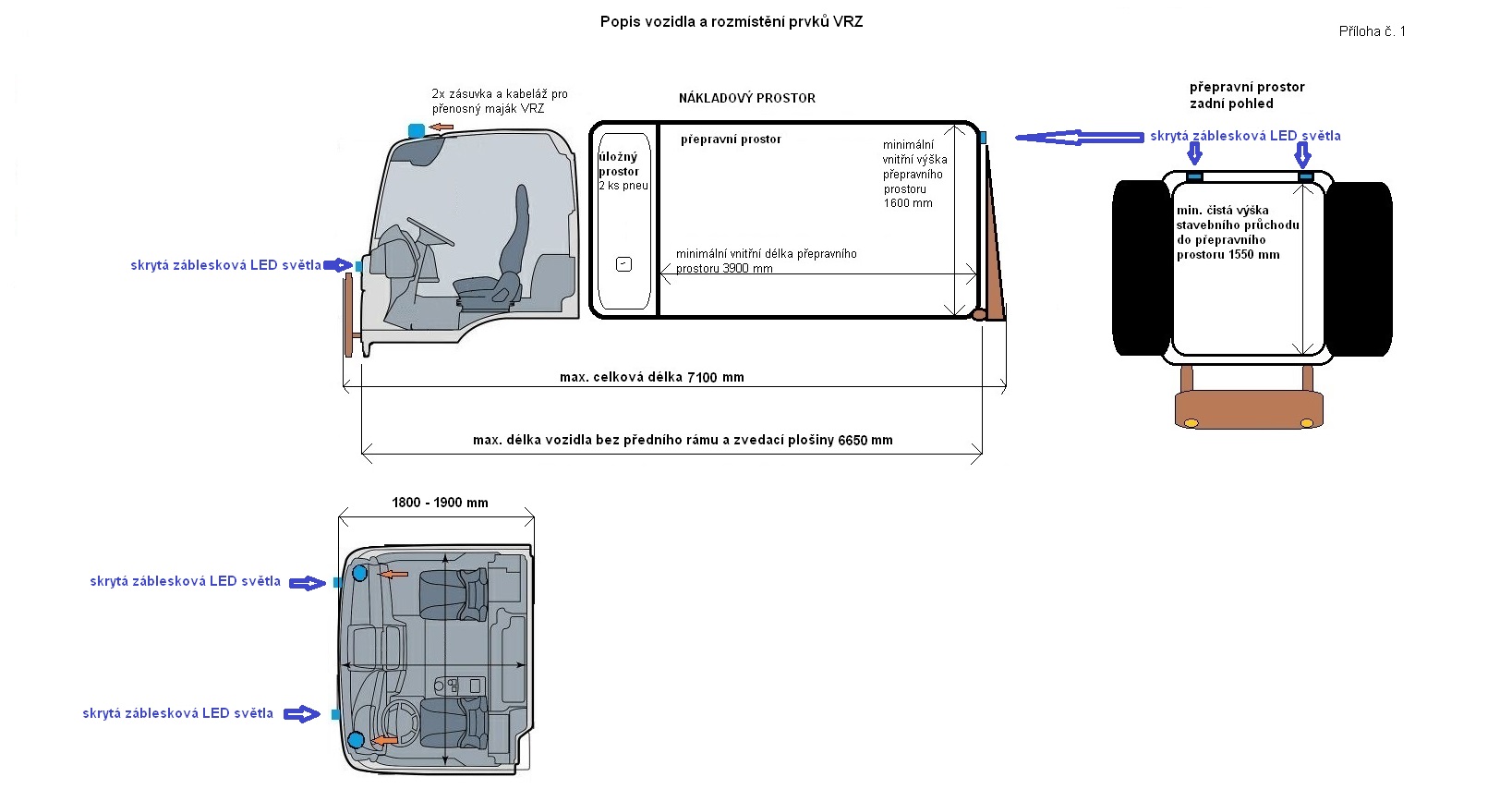 Popis vozidla a rozmístění prvků VRZ

Příloha č. 1

2x zásuvka a kabeláž pro přenosný maják VRZ

NÁKLADOVÝ PROSTOR

přepravní prostor zadní pohled

skrytá záblesková LED světla

úložný prostor 2 ks pneu

přepravní prostor

minimální vnitřní výška přepravního prostoru 1600 mm

min. čistá výška stavebního průchodu do přepravního prostoru 1550 mm

skrytá záblesková LED světla

minimální vnitřní délka přepravního prostoru 3900 mm

max. celková délka 7100 mm

max. délka vozidla bez předního rámu a zvedací plošiny 6650 mm

1800 - 1900 mm

skrytá záblesková LED světla

skrytá záblesková LED světla